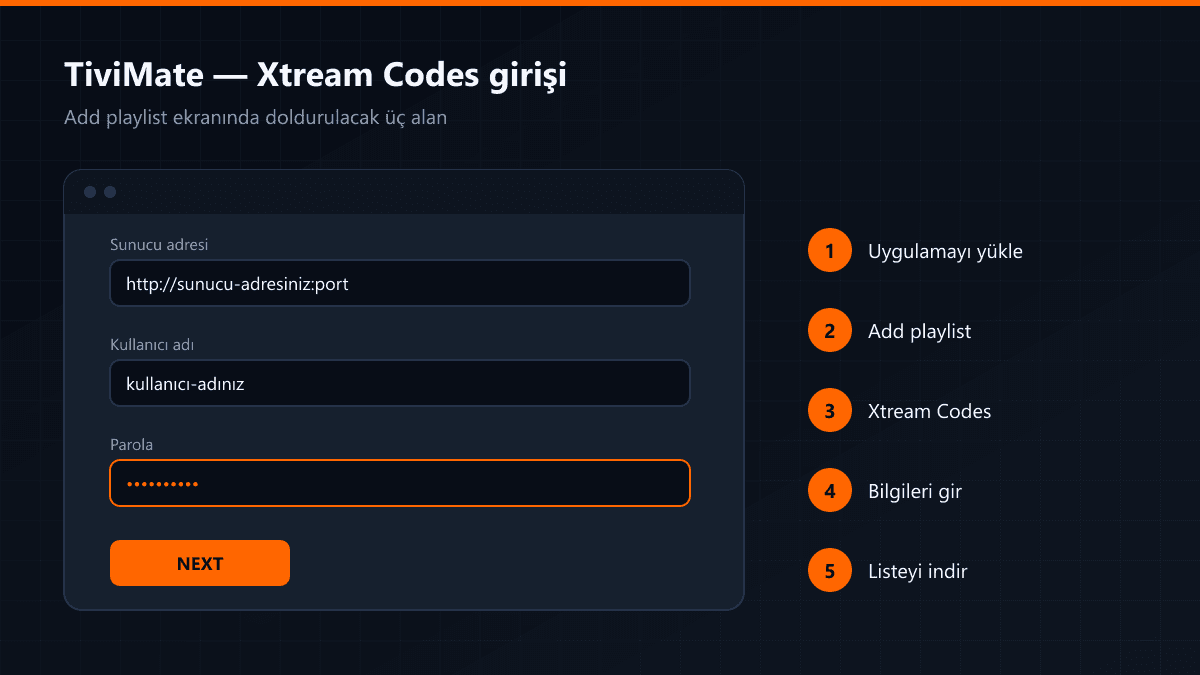 TiviMate — Xtream Codes girişi

Add playlist ekranında doldurulacak üç alan

Sunucu adresi

http://sunucu-adresiniz:port

Kullanıcı adı

kullanıcı-adınız

Parola

••••••••••

NEXT

1 Uygulamayı yükle

2 Add playlist

3 Xtream Codes

4 Bilgileri gir

5 Listeyi indir